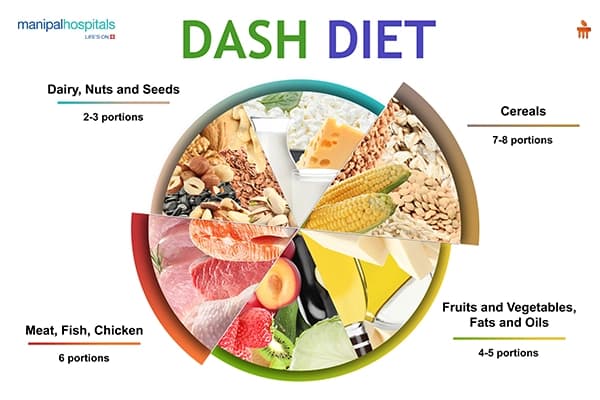 manipalhospitals
LIFE'S ON

DASH DIET

Dairy, Nuts and Seeds
2-3 portions

Cereals
7-8 portions

Meat, Fish, Chicken
6 portions

Fruits and Vegetables, Fats and Oils
4-5 portions