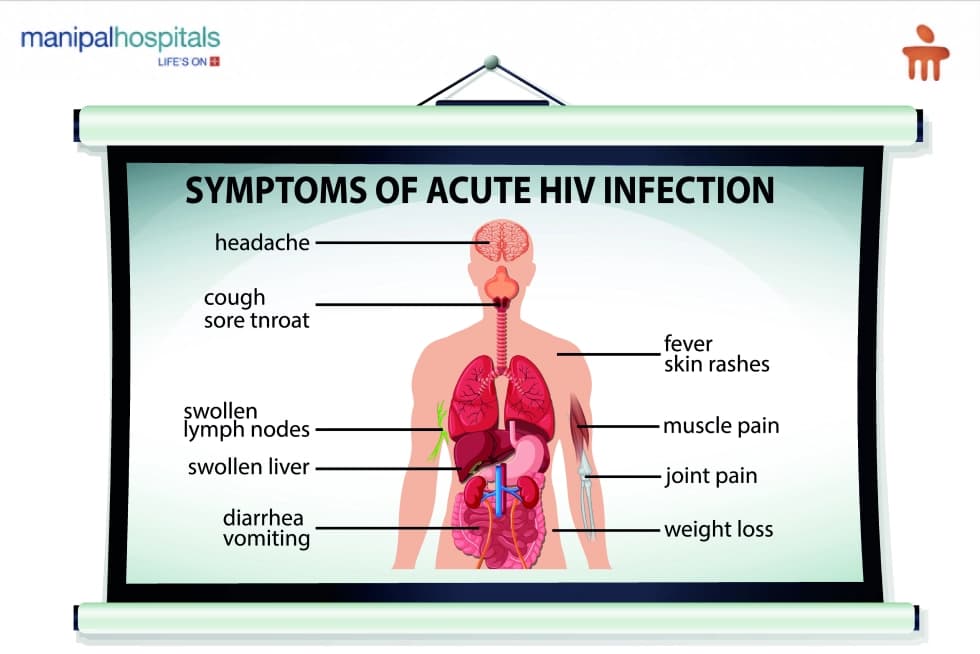 manipalhospitals
LIFE'S ON

SYMPTOMS OF ACUTE HIV INFECTION

headache

cough
sore tnroat

swollen
lymph nodes

swollen liver

diarrhea
vomiting

fever
skin rashes

muscle pain

joint pain

weight loss